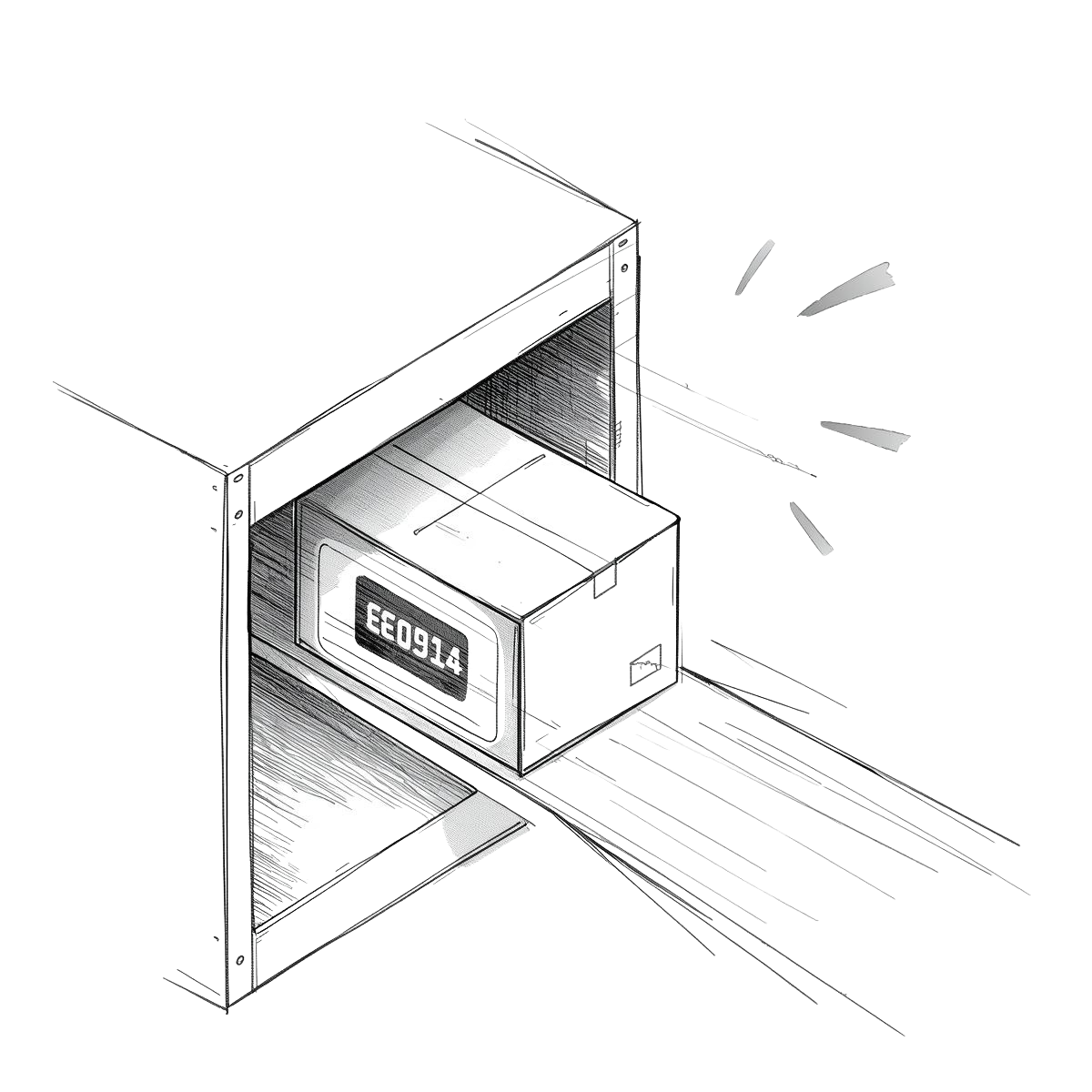 EE0914